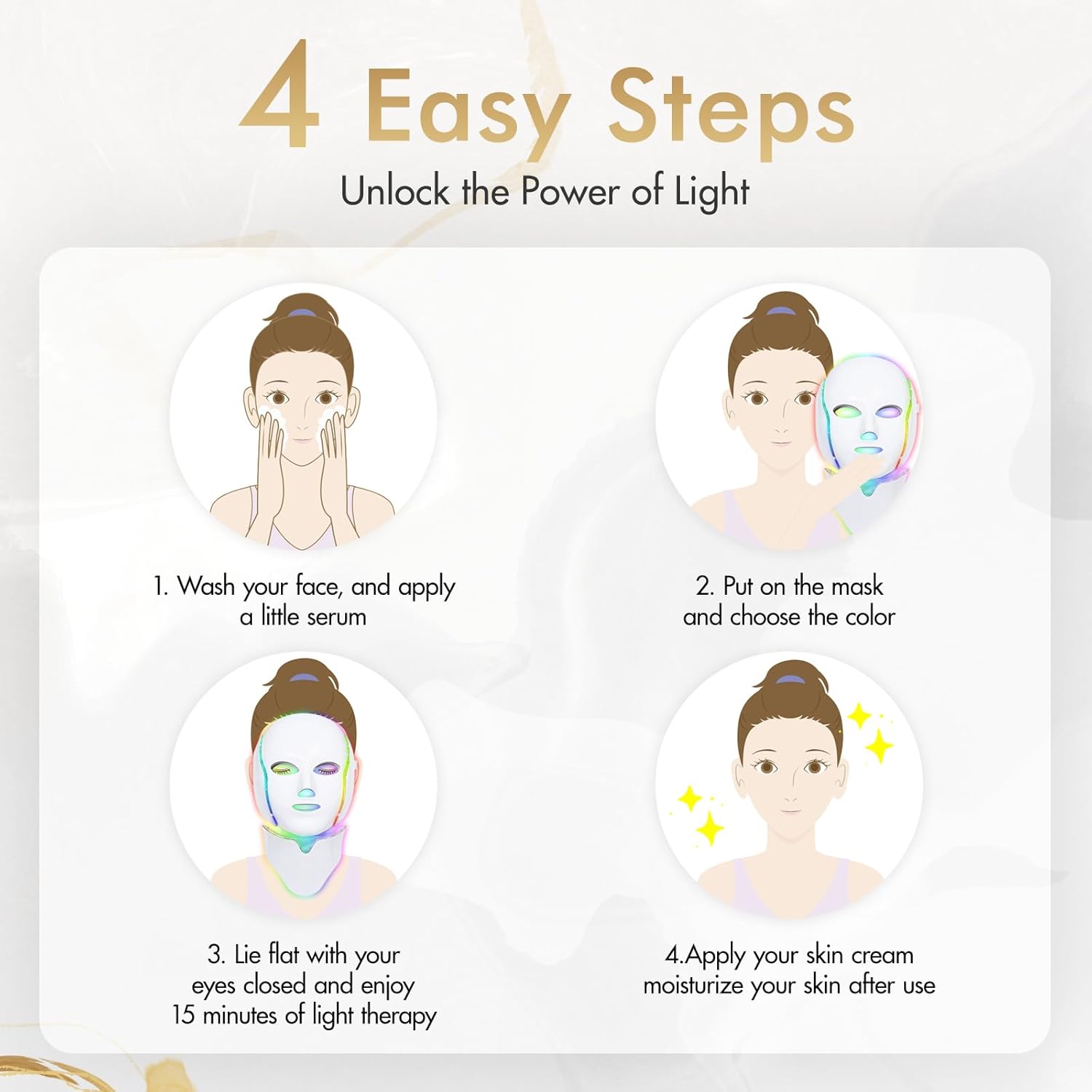 4 Easy Steps

Unlock the Power of Light

1. Wash your face, and apply a little serum

2. Put on the mask and choose the color

3. Lie flat with your eyes closed and enjoy 15 minutes of light therapy

4.Apply your skin cream moisturize your skin after use