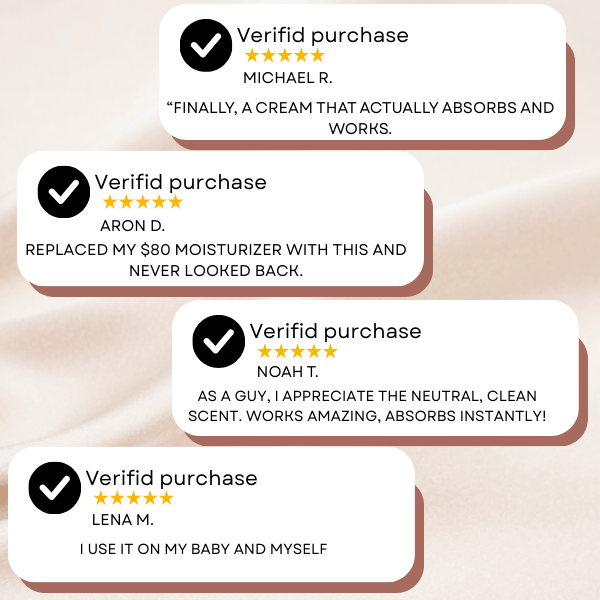 Verifid purchase
★★★★★
MICHAEL R.

"FINALLY, A CREAM THAT ACTUALLY ABSORBS AND WORKS.

Verifid purchase
★★★★★
ARON D.

REPLACED MY $80 MOISTURIZER WITH THIS AND NEVER LOOKED BACK.

Verifid purchase
★★★★★
NOAH T.

AS A GUY, I APPRECIATE THE NEUTRAL, CLEAN SCENT. WORKS AMAZING, ABSORBS INSTANTLY!

Verifid purchase
★★★★★
LENA M.

I USE IT ON MY BABY AND MYSELF